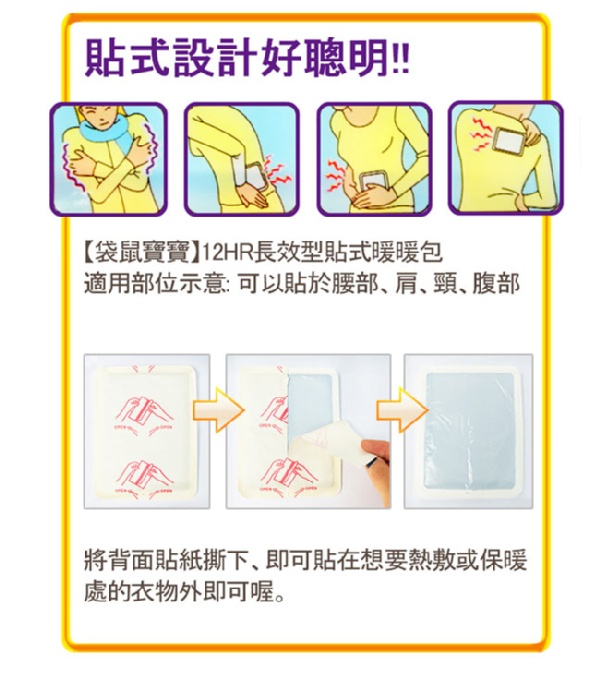 貼式設計好聰明!!

【袋鼠寶寶】12HR長效型貼式暖暖包
適用部位示意: 可以貼於腰部、肩、頸、腹部

OPEN OPEN
OPEN OPEN
OPEN OPEN

將背面貼紙撕下、即可貼在想要熱敷或保暖處的衣物外即可喔。