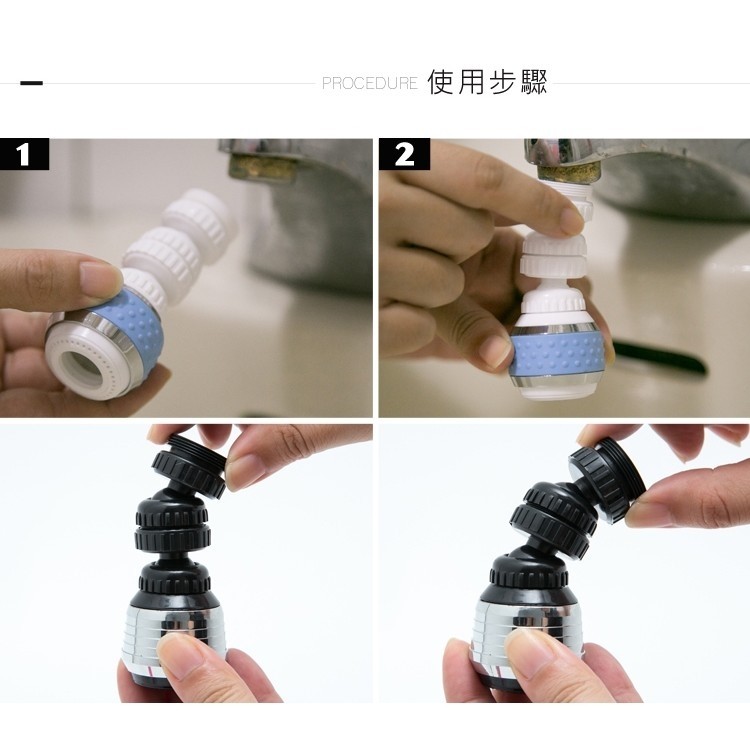 PROCEDURE 使用步驟

1

2