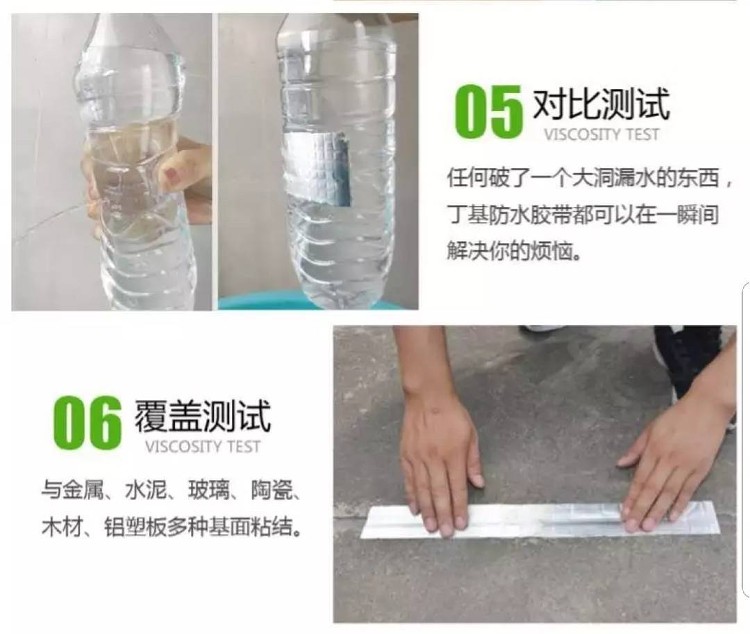 05 对比测试
VISCOSITY TEST

任何破了一个大洞漏水的东西，丁基防水胶带都可以在一瞬间解决你的烦恼。

06 覆盖测试
VISCOSITY TEST

与金属、水泥、玻璃、陶瓷、木材、铝塑板多种基面粘结。