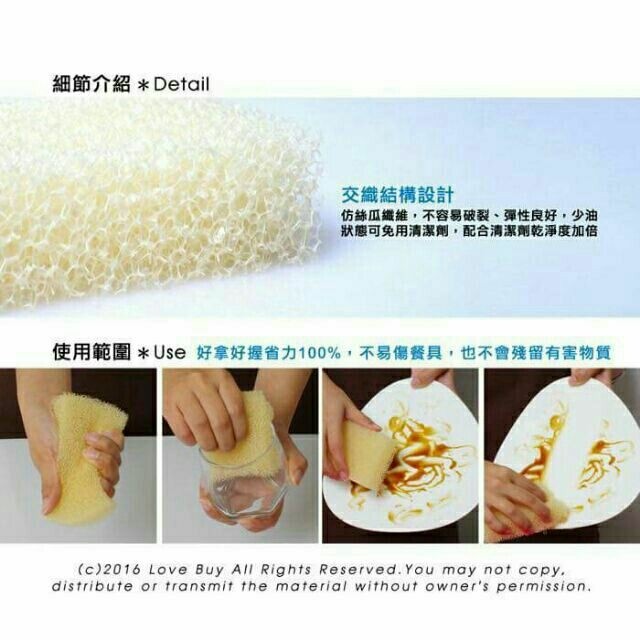 細節介紹 ＊Detail

交織結構設計
仿絲瓜纖維，不容易破裂、彈性良好，少油狀態可免用清潔劑，配合清潔劑乾淨度加倍

使用範圍 ＊Use 好拿好握省力100%，不易傷餐具，也不會殘留有害物質

(c)2016 Love Buy All Rights Reserved.You may not copy, distribute or transmit the material without owner's permission.