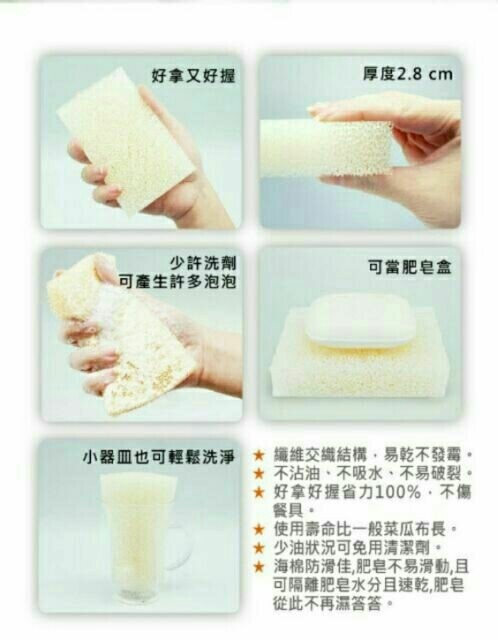 好拿又好握

厚度2.8 cm

少許洗劑
可產生許多泡泡

可當肥皂盒

小器皿也可輕鬆洗淨

★ 纖維交織結構，易乾不發霉。
★ 不沾油、不吸水、不易破裂。
★ 好拿好握省力100%，不傷餐具。
★ 使用壽命比一般菜瓜布長。
★ 少油狀況可免用清潔劑。
★ 海棉防滑佳,肥皂不易滑動,且可隔離肥皂水分且速乾,肥皂從此不再濕答答。