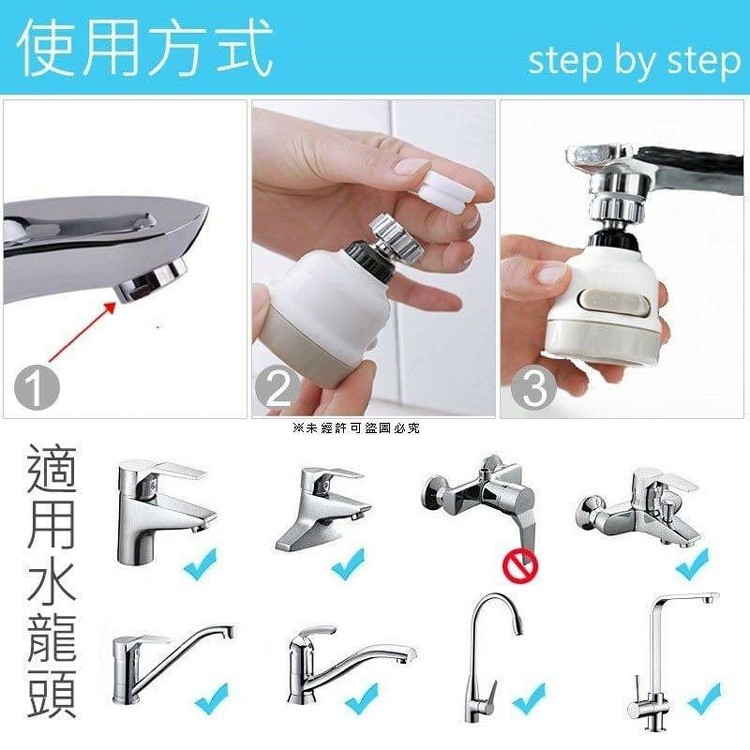 使用方式

step by step

1

2

3

※未經許可盜圖必究

適用水龍頭