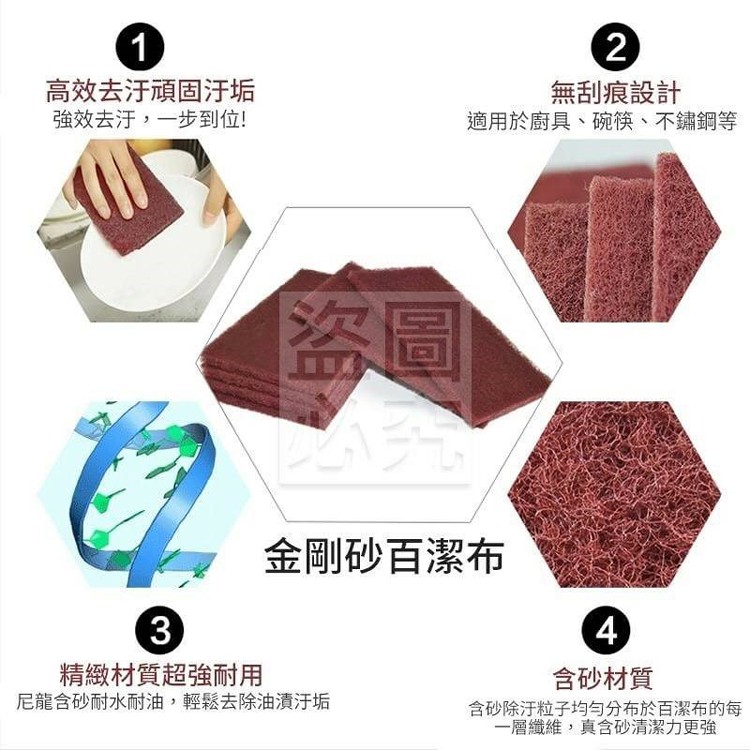 1
高效去汙頑固汙垢
強效去汙，一步到位!

2
無刮痕設計
適用於廚具、碗筷、不鏽鋼等

盜圖必究

金剛砂百潔布

3
精緻材質超強耐用
尼龍含砂耐水耐油，輕鬆去除油漬汙垢

4
含砂材質
含砂除汙粒子均勻分布於百潔布的每一層纖維，真含砂清潔力更強