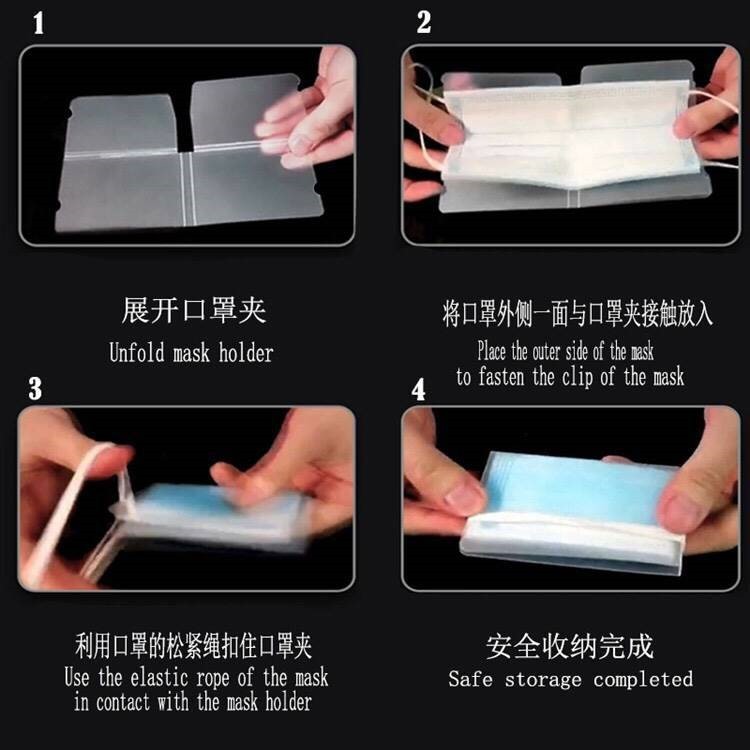 1

展开口罩夹
Unfold mask holder

2

将口罩外侧一面与口罩夹接触放入
Place the outer side of the mask to fasten the clip of the mask

3

利用口罩的松紧绳扣住口罩夹
Use the elastic rope of the mask in contact with the mask holder

4

安全收纳完成
Safe storage completed