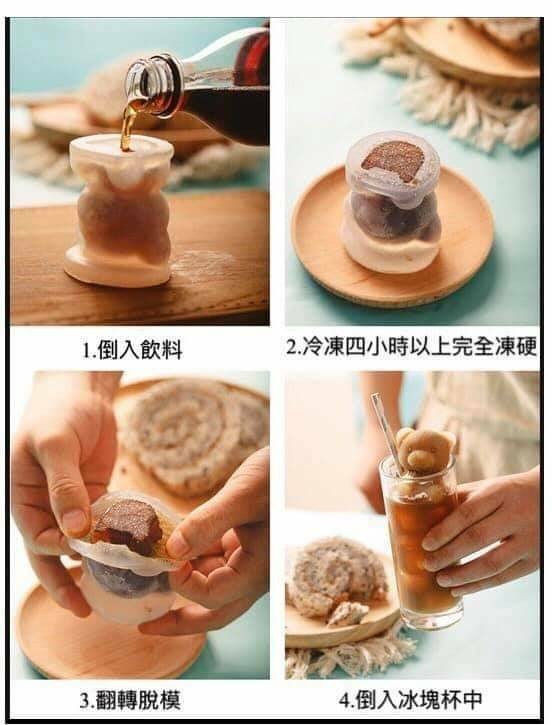 1.倒入飲料

2.冷凍四小時以上完全凍硬

3.翻轉脫模

4.倒入冰塊杯中