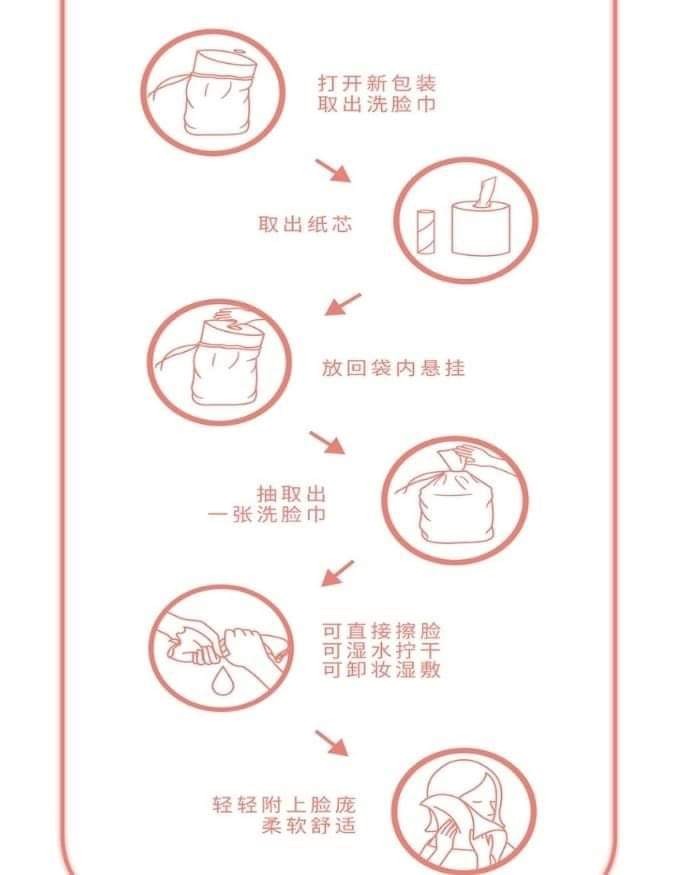 打开新包装
取出洗脸巾

取出纸芯

放回袋内悬挂

抽取出
一张洗脸巾

可直接擦脸
可湿水拧干
可卸妆湿敷

轻轻附上脸庞
柔软舒适