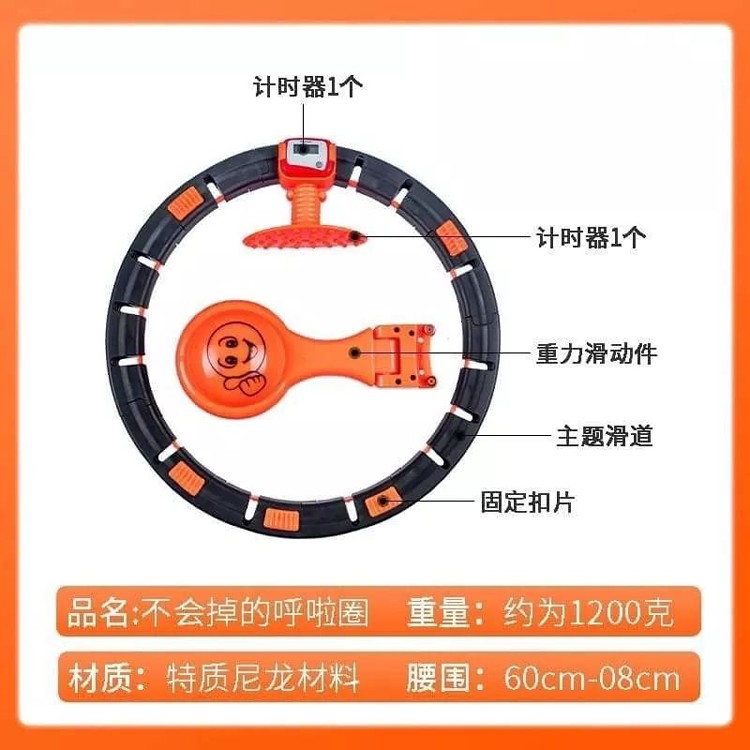 计时器1个

计时器1个

重力滑动件

主题滑道

固定扣片

品名:不会掉的呼啦圈 重量：约为1200克

材质：特质尼龙材料 腰围：60cm-08cm