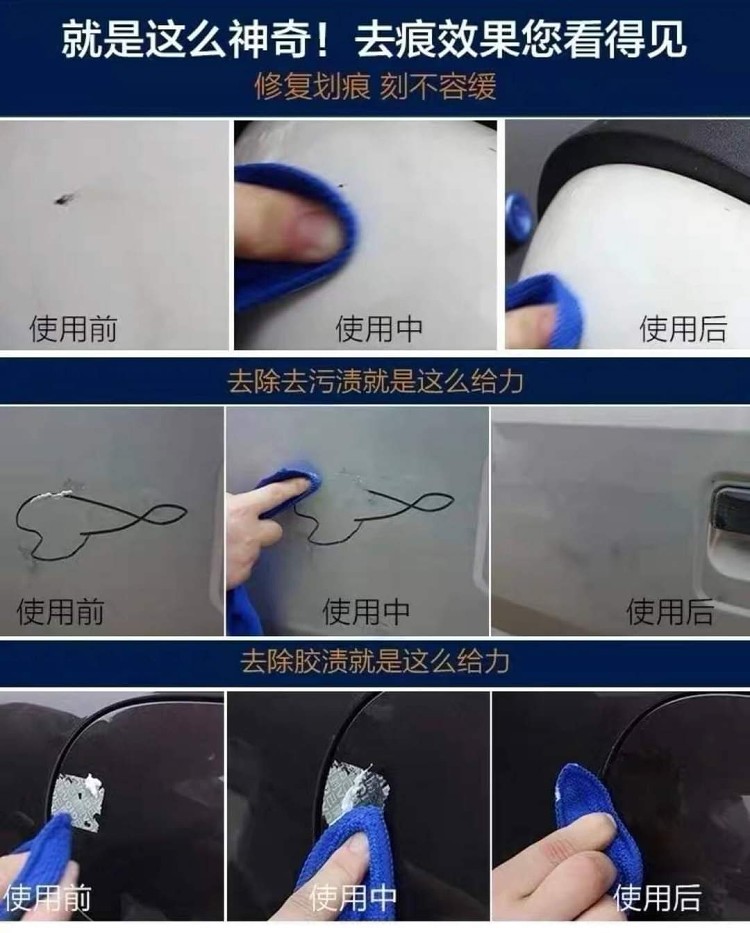 就是这么神奇！去痕效果您看得见

修复划痕 刻不容缓

使用前

使用中

使用后

去除去污渍就是这么给力

使用前

使用中

使用后

去除胶渍就是这么给力

使用前

使用中

使用后