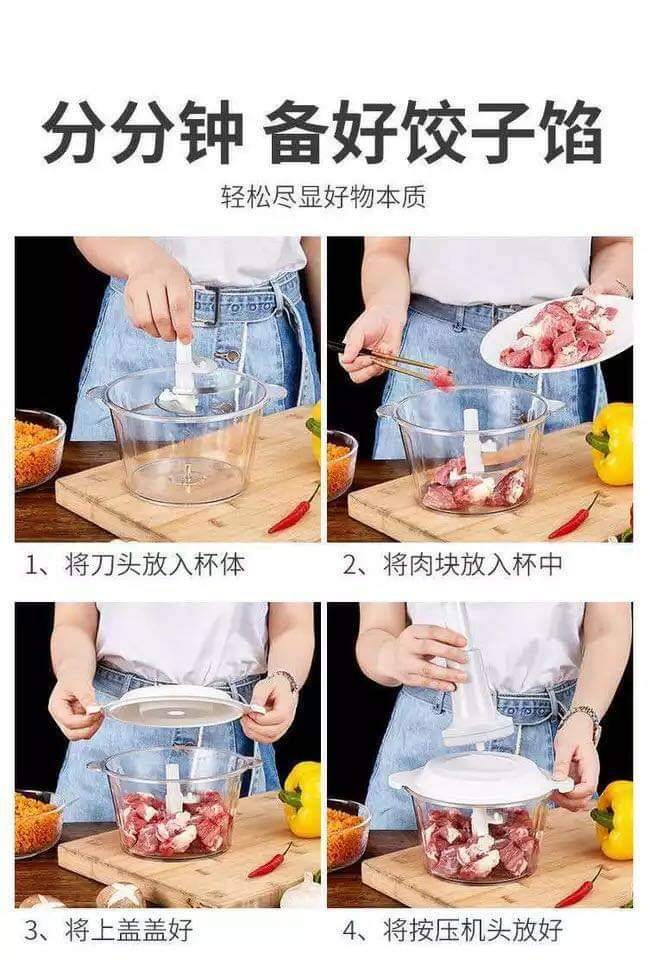 分分钟 备好饺子馅

轻松尽显好物本质

1、将刀头放入杯体

2、将肉块放入杯中

3、将上盖盖好

4、将按压机头放好