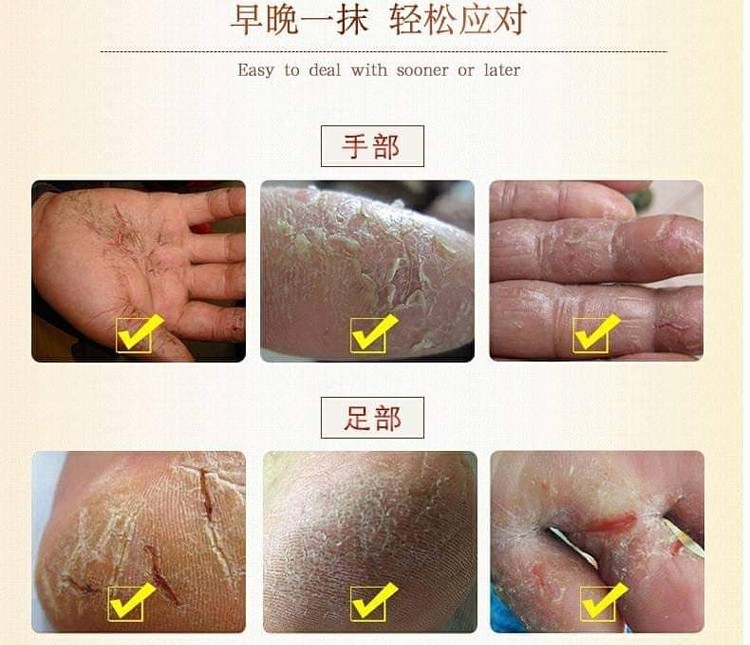 早晚一抹 轻松应对

Easy to deal with sooner or later

手部

足部