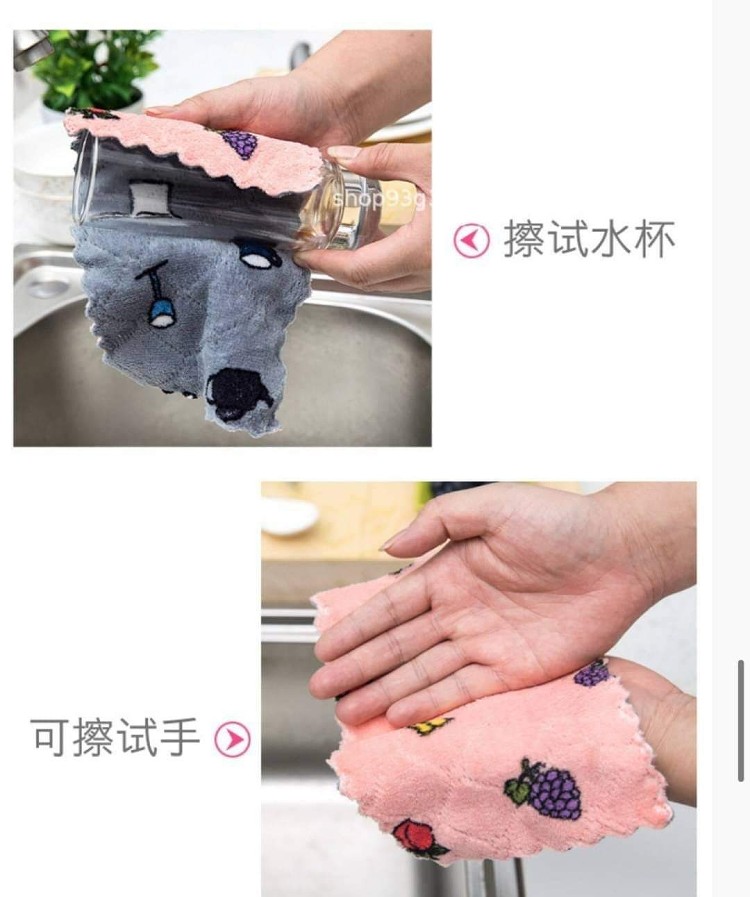 shop93g

擦试水杯

可擦试手