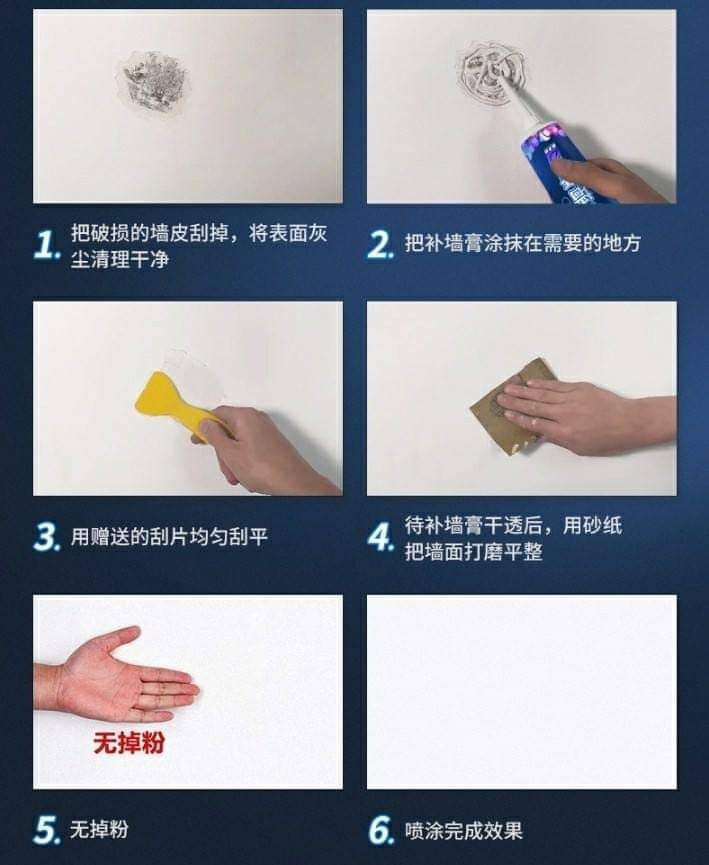 1. 把破损的墙皮刮掉，将表面灰尘清理干净

2. 把补墙膏涂抹在需要的地方

3. 用赠送的刮片均匀刮平

4. 待补墙膏干透后，用砂纸把墙面打磨平整

无掉粉

5. 无掉粉

6. 喷涂完成效果