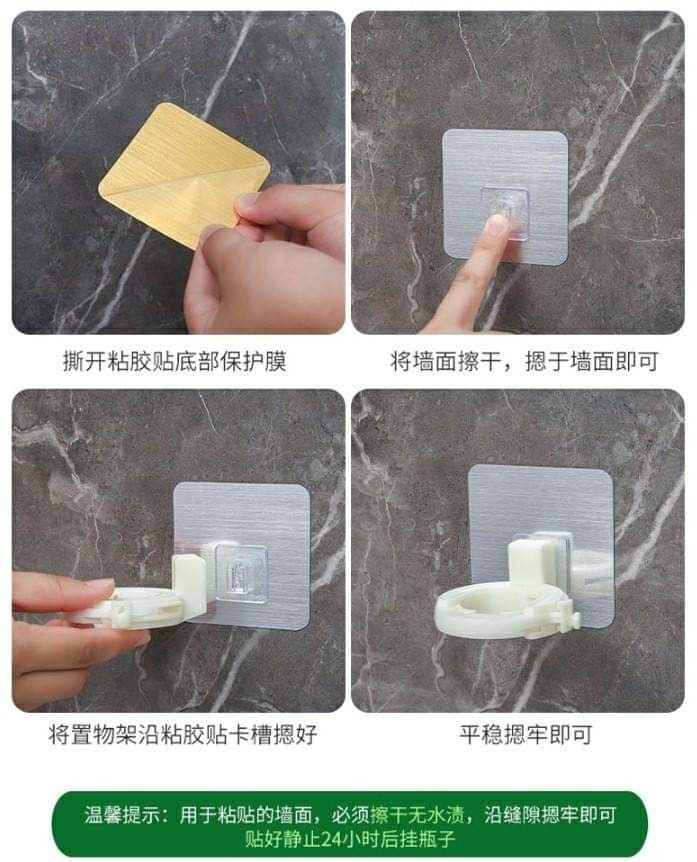 撕开粘胶贴底部保护膜

将墙面擦干，摁于墙面即可

将置物架沿粘胶贴卡槽摁好

平稳摁牢即可

温馨提示：用于粘贴的墙面，必须擦干无水渍，沿缝隙摁牢即可
贴好静止24小时后挂瓶子