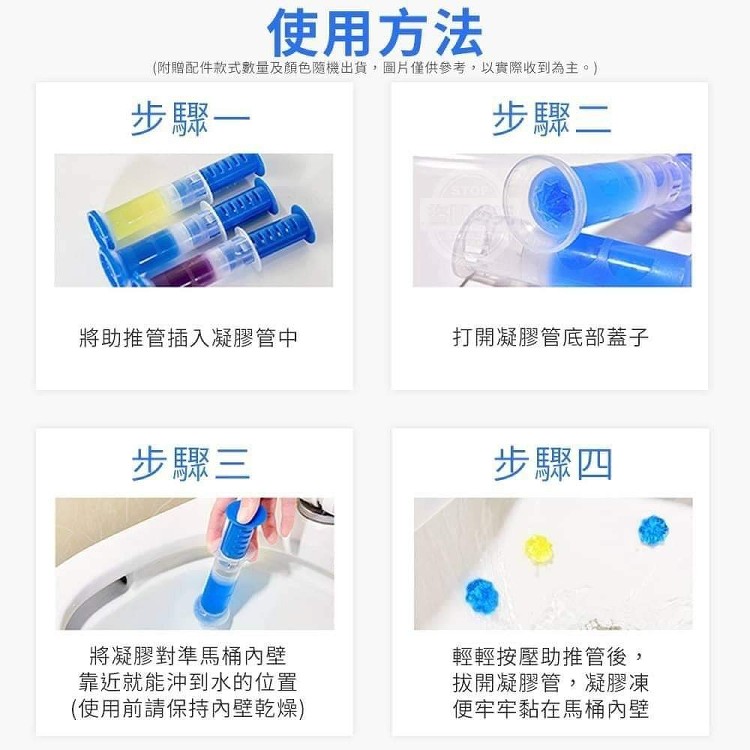 使用方法

(附贈配件款式數量及顏色隨機出貨，圖片僅供參考，以實際收到為主。)

步驟一

將助推管插入凝膠管中

步驟二

打開凝膠管底部蓋子

步驟三

將凝膠對準馬桶內壁
靠近就能沖到水的位置
(使用前請保持內壁乾燥)

步驟四

輕輕按壓助推管後，
拔開凝膠管，凝膠凍
便牢牢黏在馬桶內壁