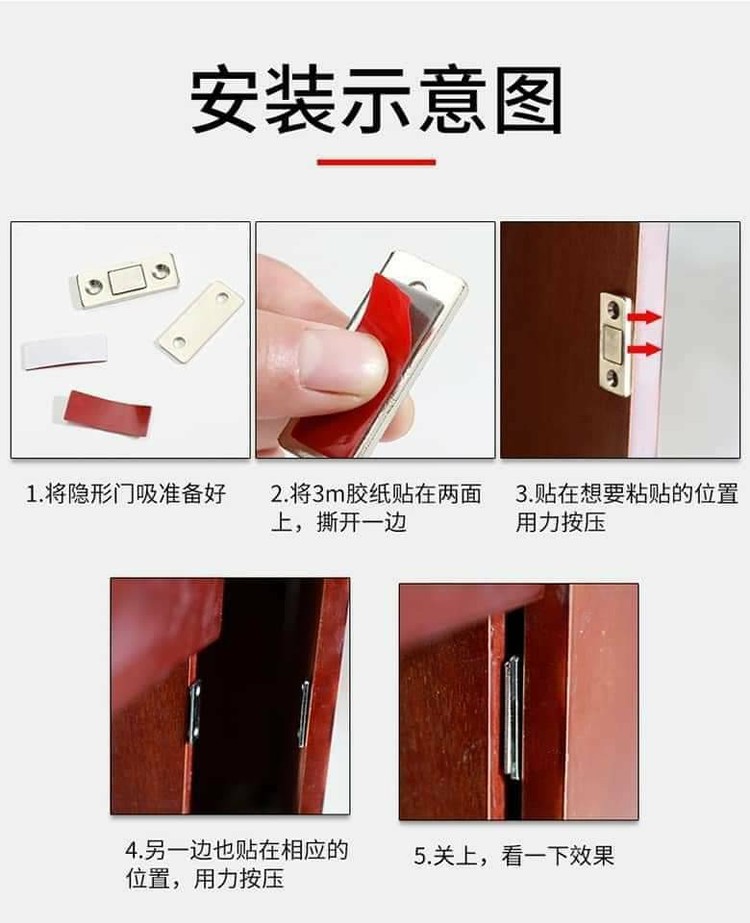 安装示意图

1.将隐形门吸准备好

2.将3m胶纸贴在两面上，撕开一边

3.贴在想要粘贴的位置用力按压

4.另一边也贴在相应的位置，用力按压

5.关上，看一下效果