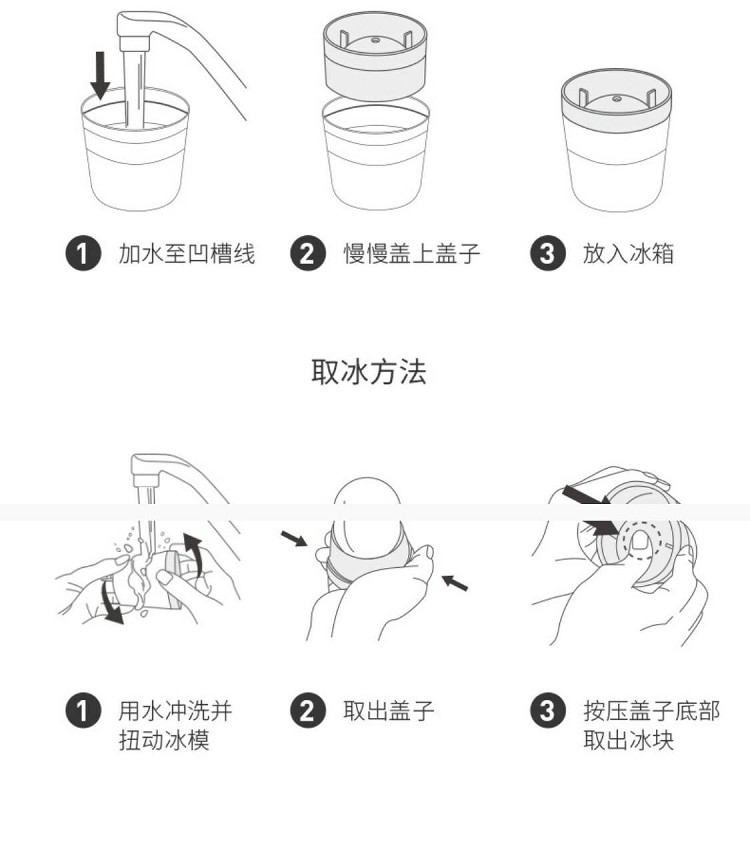 1 加水至凹槽线

2 慢慢盖上盖子

3 放入冰箱

取冰方法

1 用水冲洗并扭动冰模

2 取出盖子

3 按压盖子底部取出冰块