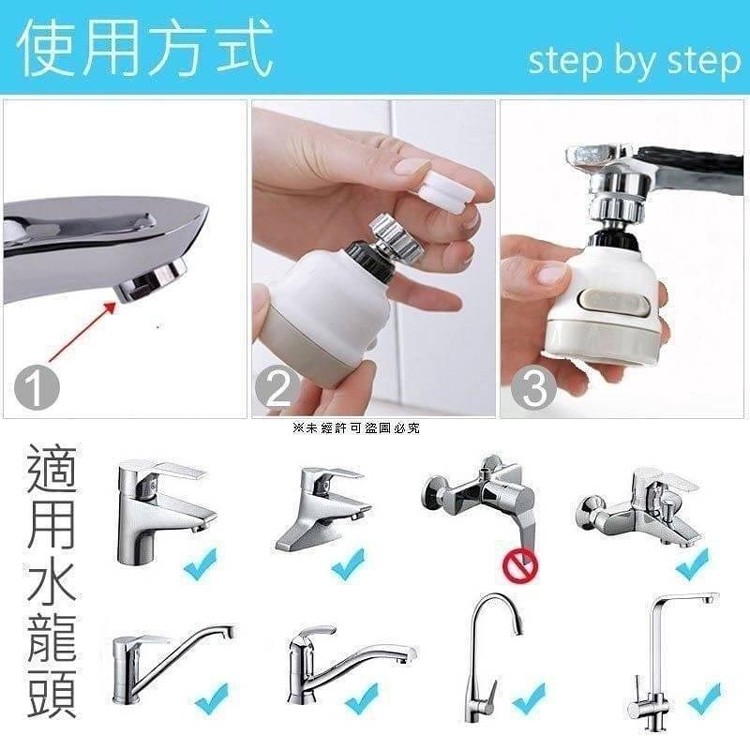 使用方式 step by step

1

2

3

※未經許可盜圖必究

適用水龍頭