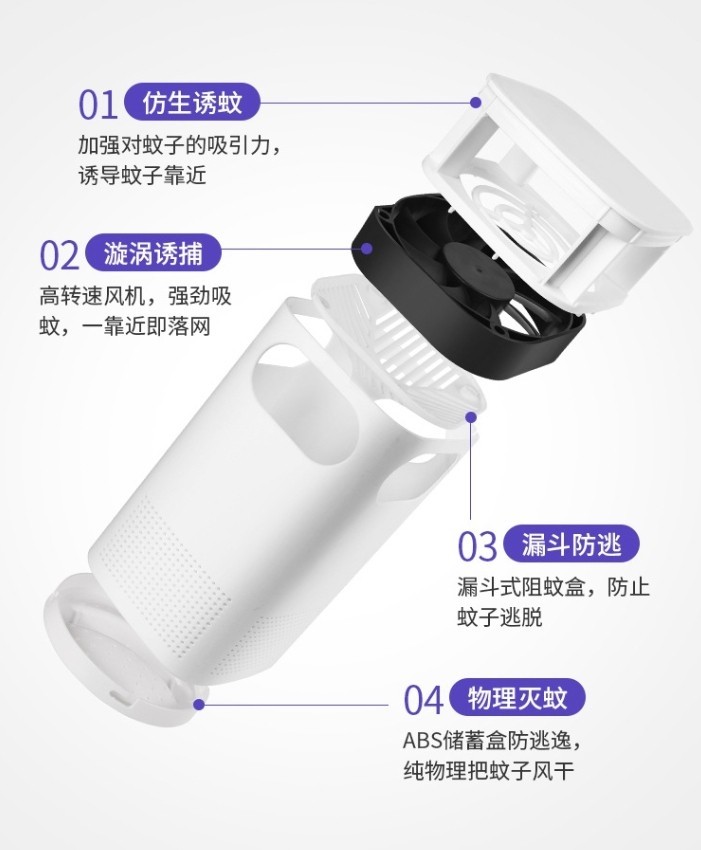 01 仿生诱蚊

加强对蚊子的吸引力，诱导蚊子靠近

02 漩涡诱捕

高转速风机，强劲吸蚊，一靠近即落网

03 漏斗防逃

漏斗式阻蚊盒，防止蚊子逃脱

04 物理灭蚊

ABS储蓄盒防逃逸，纯物理把蚊子风干