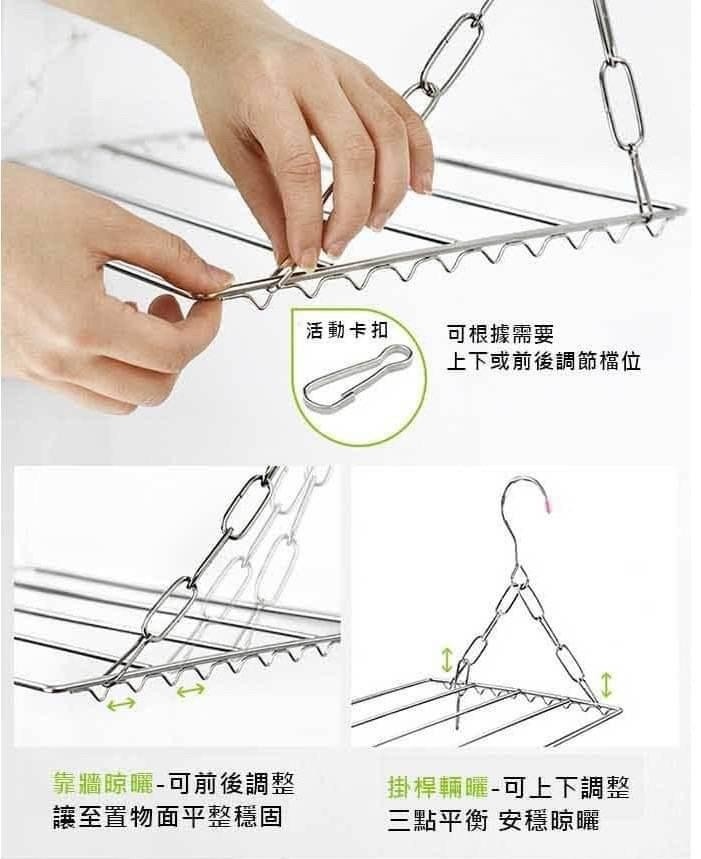 活動卡扣

可根據需要
上下或前後調節檔位

靠牆晾曬-可前後調整
讓至置物面平整穩固

掛桿輔曬-可上下調整
三點平衡 安穩晾曬