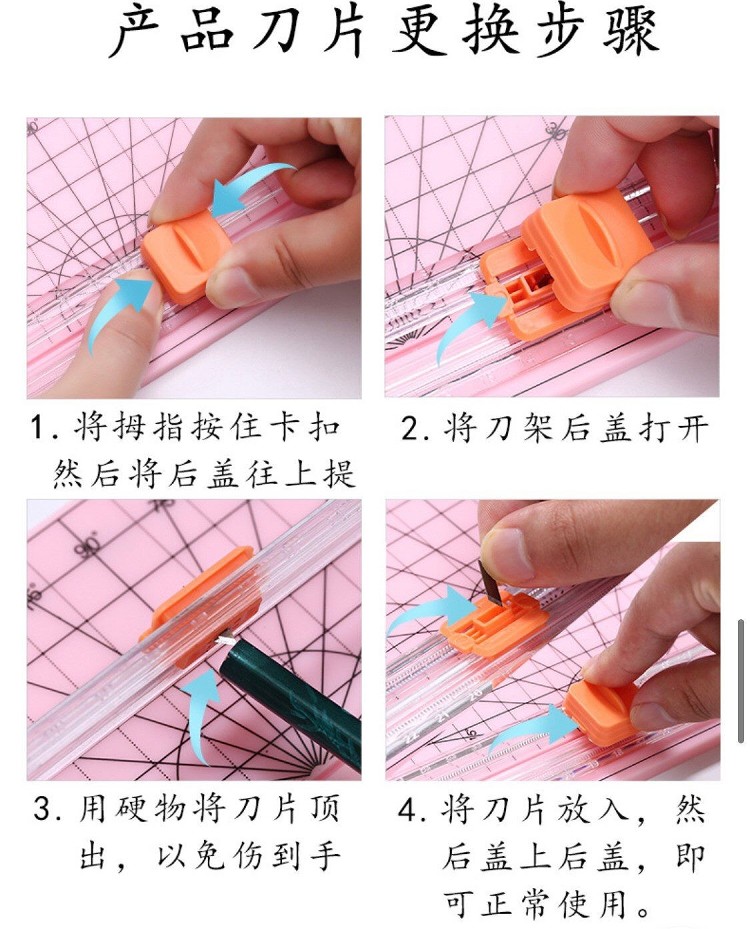 产品刀片更换步骤

1. 将拇指按住卡扣然后将后盖往上提

2. 将刀架后盖打开

3. 用硬物将刀片顶出，以免伤到手

4. 将刀片放入，然后盖上后盖，即可正常使用。