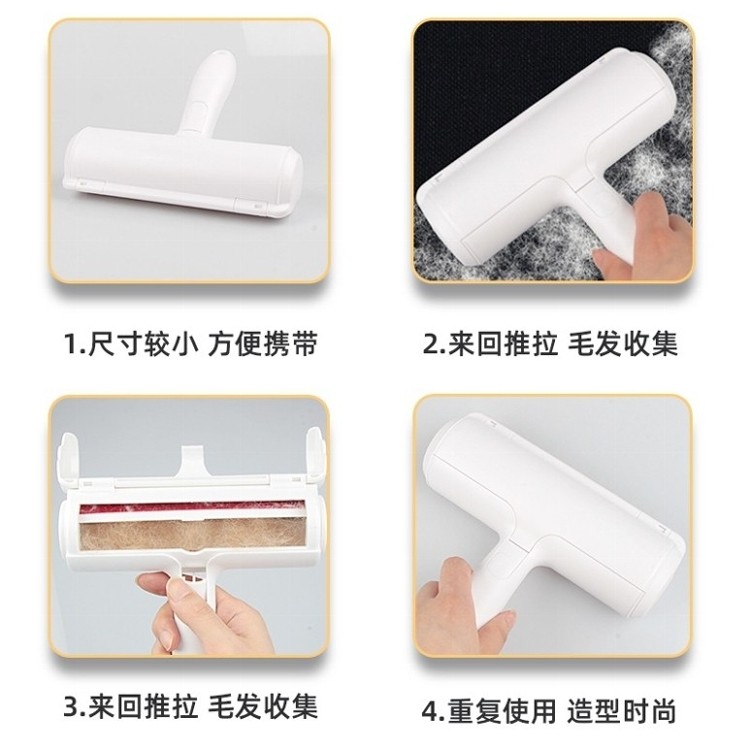 1.尺寸较小 方便携带

2.来回推拉 毛发收集

3.来回推拉 毛发收集

4.重复使用 造型时尚