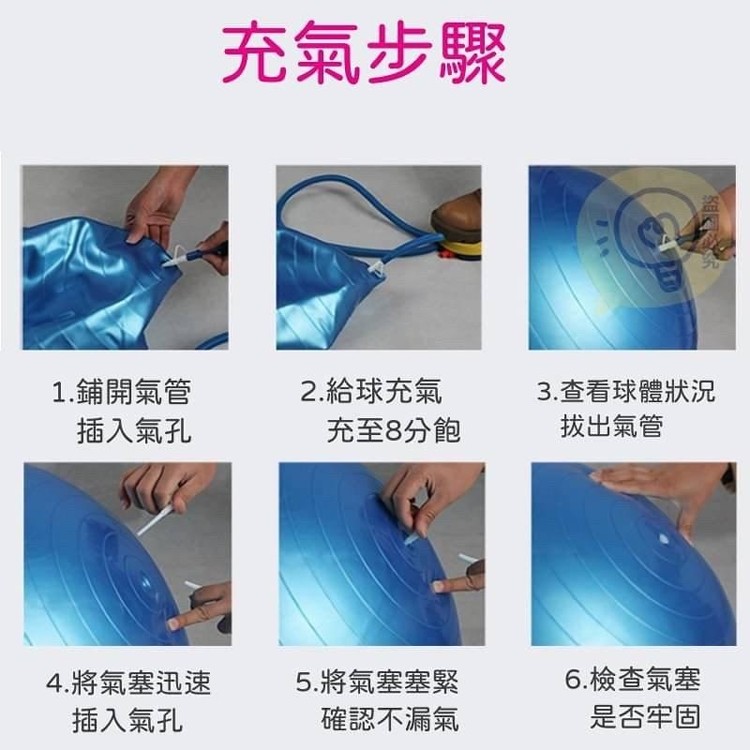 充氣步驟

1.鋪開氣管
插入氣孔

2.給球充氣
充至8分飽

3.查看球體狀況
拔出氣管

4.將氣塞迅速
插入氣孔

5.將氣塞塞緊
確認不漏氣

6.檢查氣塞
是否牢固