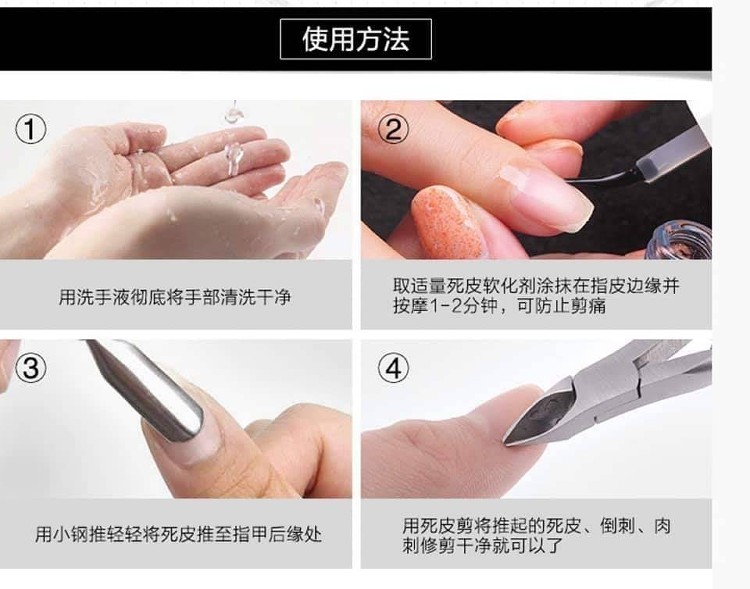 使用方法

①

用洗手液彻底将手部清洗干净

②

取适量死皮软化剂涂抹在指皮边缘并按摩1-2分钟，可防止剪痛

③

用小钢推轻轻将死皮推至指甲后缘处

④

用死皮剪将推起的死皮、倒刺、肉刺修剪干净就可以了