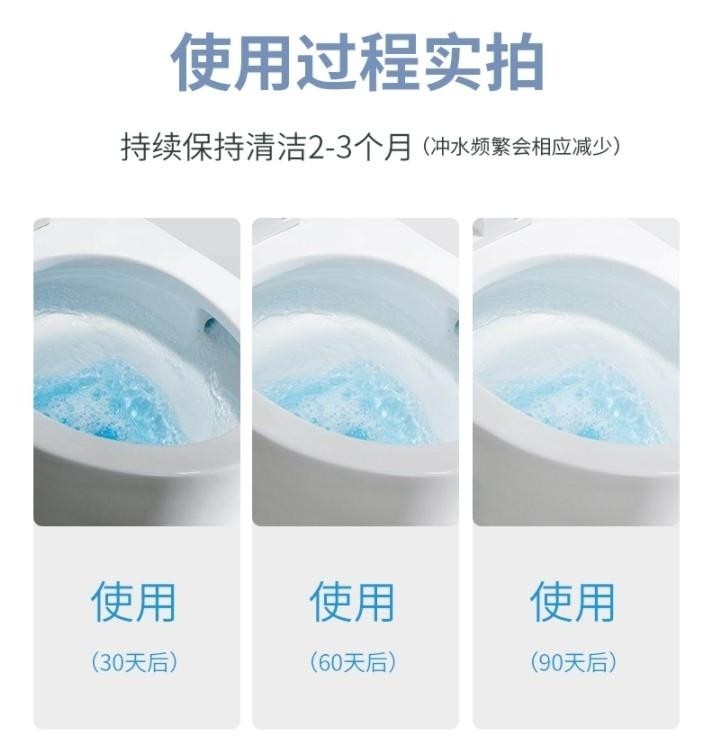 使用过程实拍

持续保持清洁2-3个月（冲水频繁会相应减少）

使用
（30天后）

使用
（60天后）

使用
（90天后）