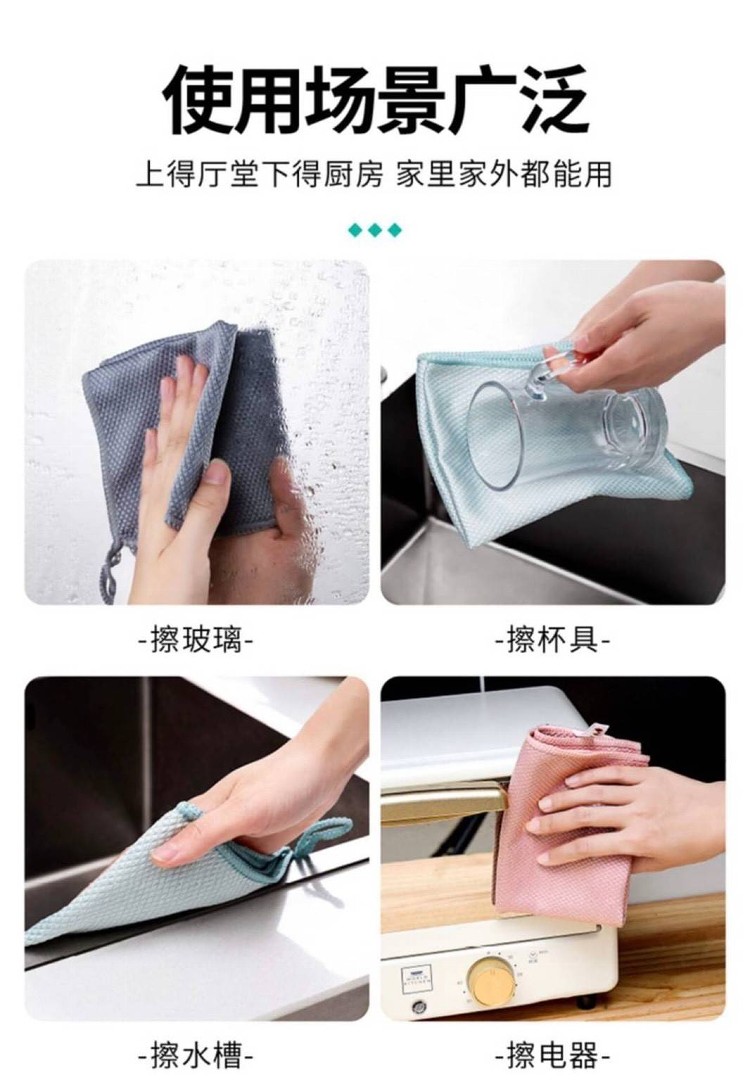 使用场景广泛

上得厅堂下得厨房 家里家外都能用

-擦玻璃-

-擦杯具-

-擦水槽-

-擦电器-