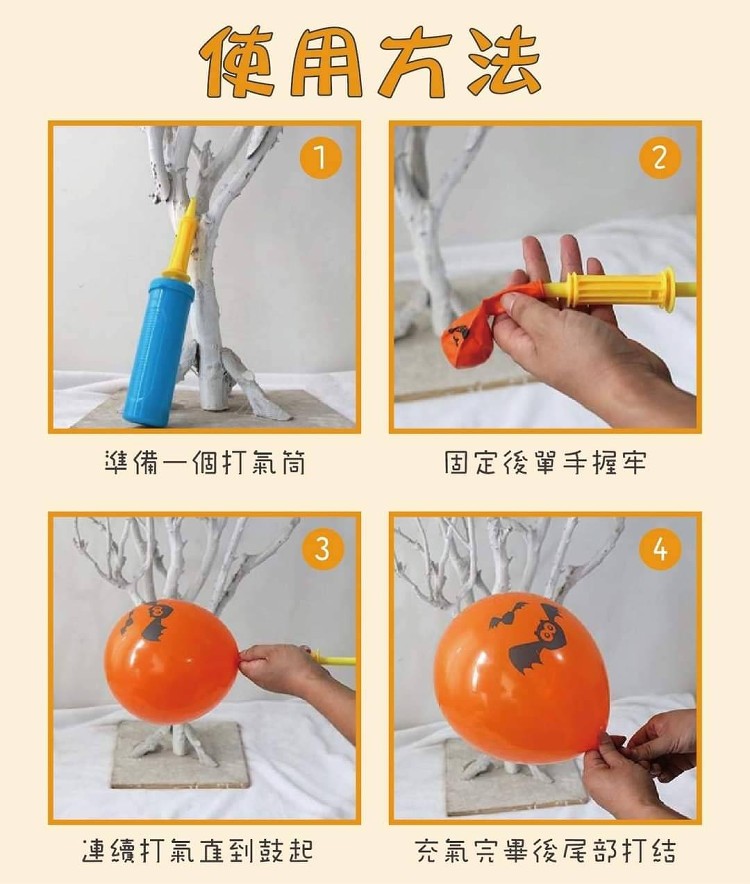 使用方法

1

準備一個打氣筒

2

固定後單手握牢

3

連續打氣直到鼓起

4

充氣完畢後尾部打結