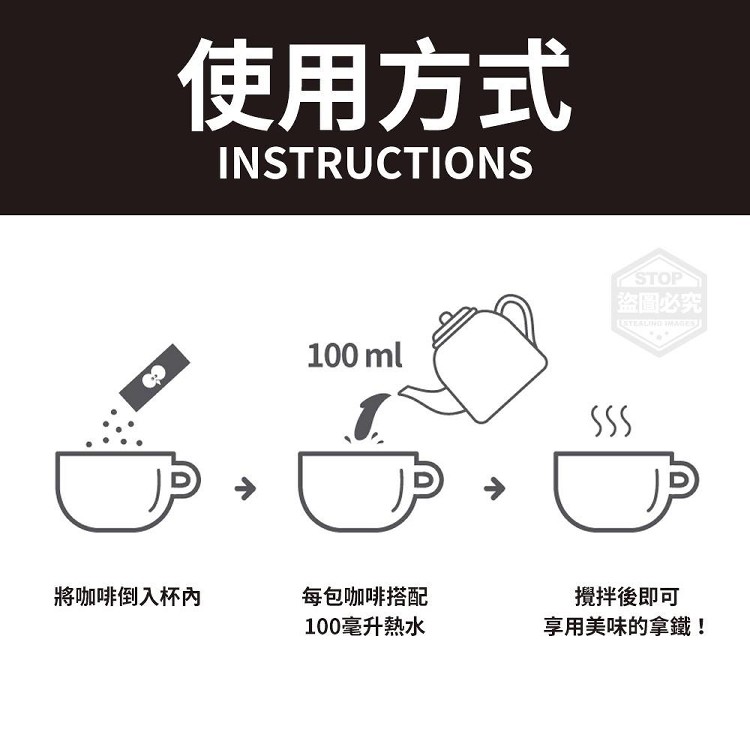 使用方式
INSTRUCTIONS

STOP
盜圖必究
STEALING IMAGES

100 ml

將咖啡倒入杯內

每包咖啡搭配
100毫升熱水

攪拌後即可
享用美味的拿鐵！