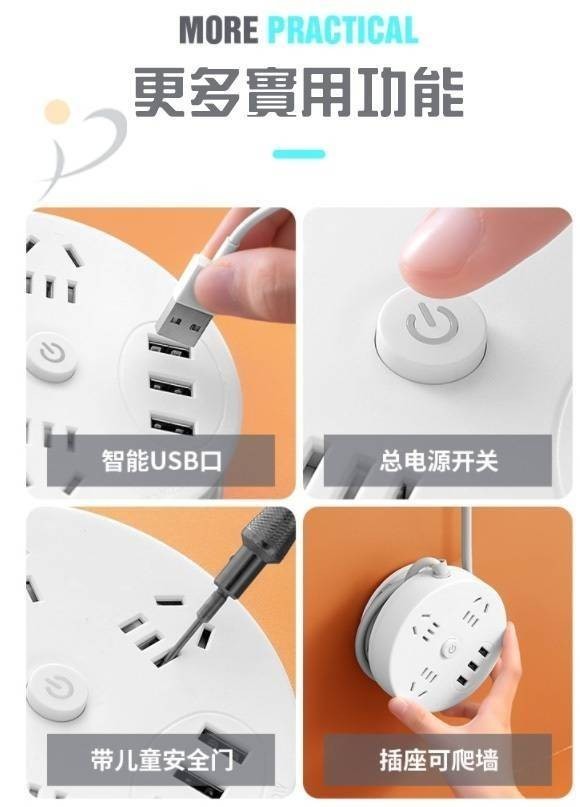 MORE PRACTICAL

更多實用功能

智能USB口

总电源开关

带儿童安全门

插座可爬墙