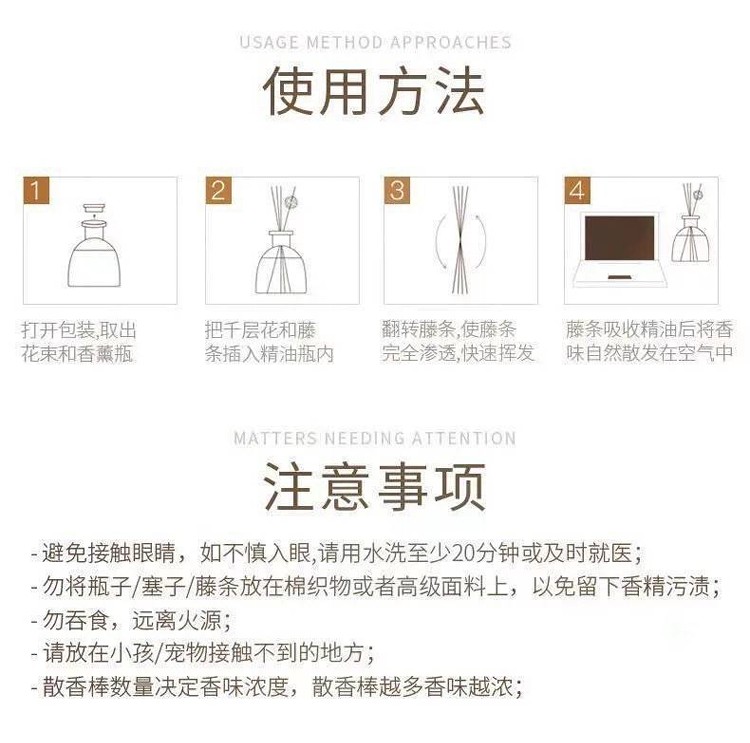 USAGE METHOD APPROACHES

使用方法

1

打开包装,取出花束和香薰瓶

2

把千层花和藤条插入精油瓶内

3

翻转藤条,使藤条完全渗透,快速挥发

4

藤条吸收精油后将香味自然散发在空气中

MATTERS NEEDING ATTENTION

注意事项

- 避免接触眼睛，如不慎入眼,请用水洗至少20分钟或及时就医；
- 勿将瓶子/塞子/藤条放在棉织物或者高级面料上，以免留下香精污渍；
- 勿吞食，远离火源；
- 请放在小孩/宠物接触不到的地方；
- 散香棒数量决定香味浓度，散香棒越多香味越浓；