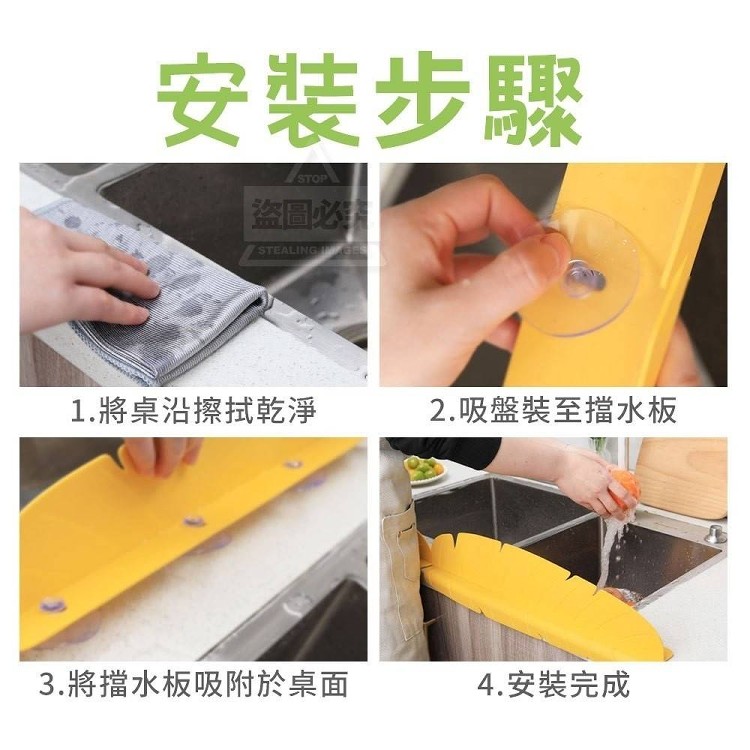 安裝步驟

STOP
盜圖必究
STEALING IMAGES

1.將桌沿擦拭乾淨

2.吸盤裝至擋水板

3.將擋水板吸附於桌面

4.安裝完成