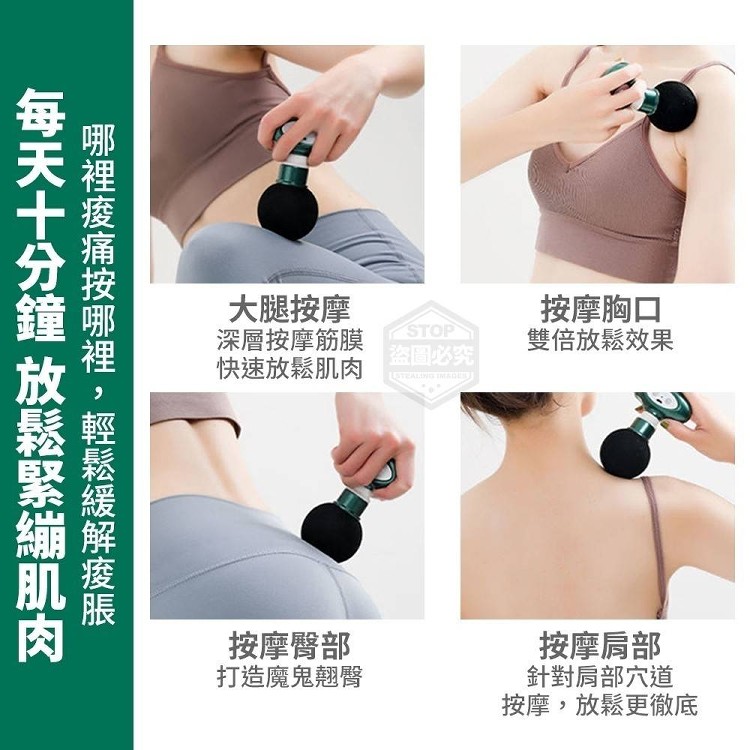 每天十分鐘 放鬆緊繃肌肉

哪裡痠痛按哪裡，輕鬆緩解痠脹

大腿按摩
深層按摩筋膜
快速放鬆肌肉

按摩胸口
雙倍放鬆效果

STOP
盜圖必究
STEALING IMAGES

按摩臀部
打造魔鬼翹臀

按摩肩部
針對肩部穴道
按摩，放鬆更徹底