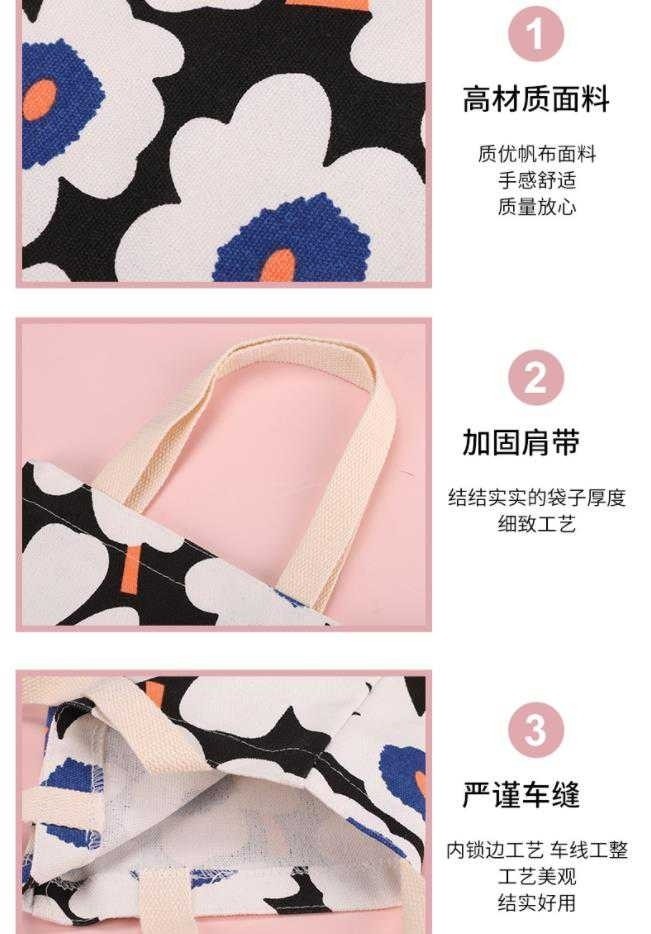 1
高材质面料
质优帆布面料
手感舒适
质量放心

2
加固肩带
结结实实的袋子厚度
细致工艺

3
严谨车缝
内锁边工艺 车线工整
工艺美观
结实好用