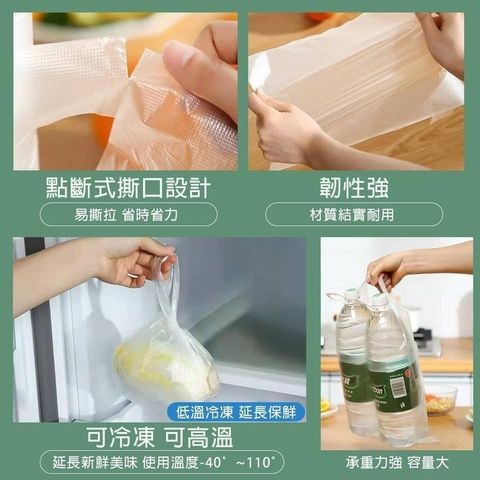 點斷式撕口設計

易撕拉 省時省力

韌性強

材質結實耐用

低溫冷凍 延長保鮮

可冷凍 可高溫

延長新鮮美味 使用溫度-40° ~110°

承重力強 容量大