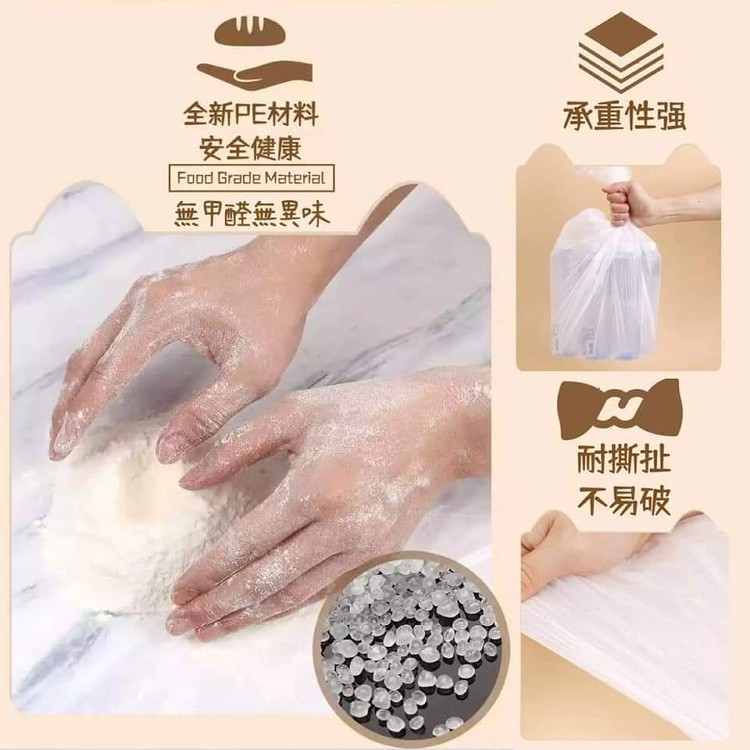 全新PE材料
安全健康
Food Grade Material
無甲醛無異味

承重性强

耐撕扯
不易破