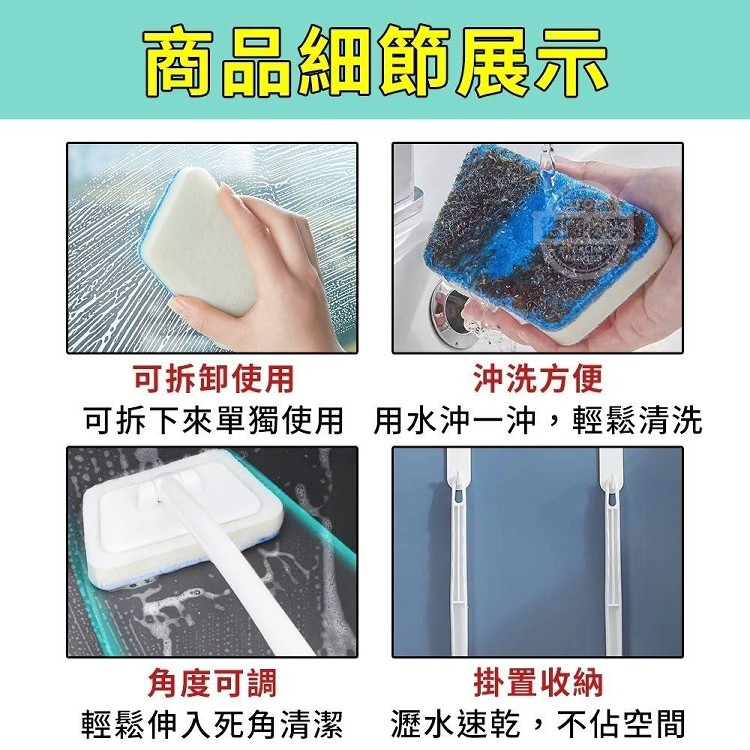 商品細節展示

可拆卸使用
可拆下來單獨使用

沖洗方便
用水沖一沖，輕鬆清洗

角度可調
輕鬆伸入死角清潔

掛置收納
瀝水速乾，不佔空間