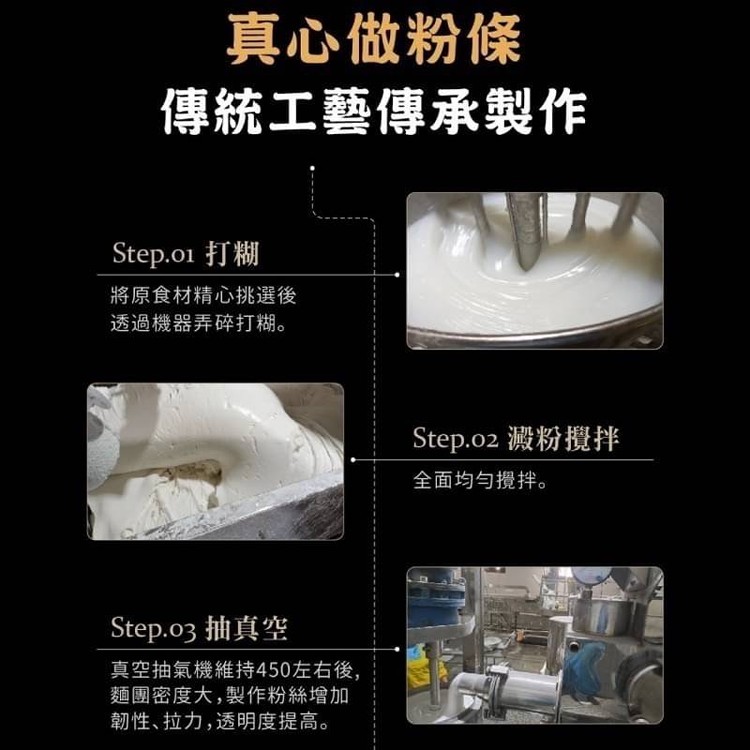 真心做粉條
傳統工藝傳承製作

Step.01 打糊
將原食材精心挑選後
透過機器弄碎打糊。

Step.02 澱粉攪拌
全面均勻攪拌。

Step.03 抽真空
真空抽氣機維持450左右後,
麵團密度大,製作粉絲增加
韌性、拉力,透明度提高。