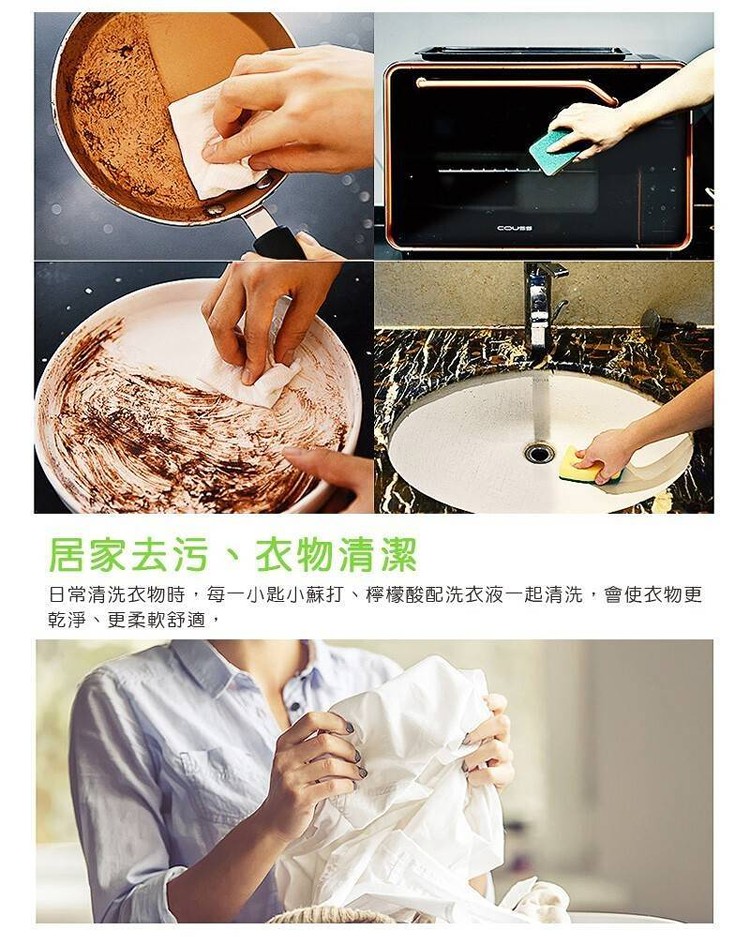 COUSS

居家去污、衣物清潔

日常清洗衣物時，每一小匙小蘇打、檸檬酸配洗衣液一起清洗，會使衣物更乾淨、更柔軟舒適，