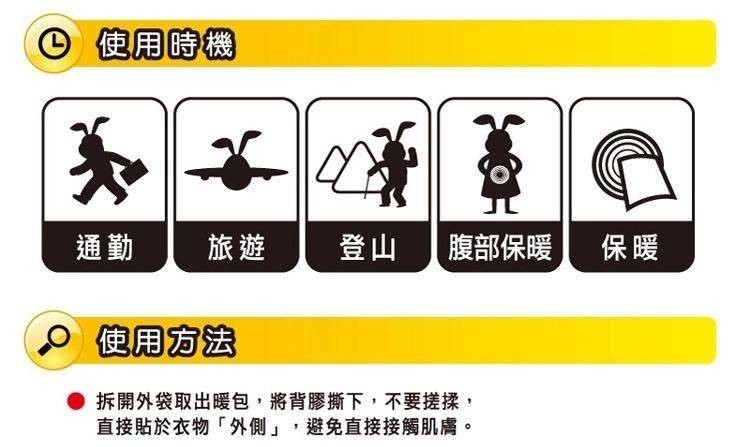 使用時機

通勤

旅遊

登山

腹部保暖

保暖

使用方法

拆開外袋取出暖包，將背膠撕下，不要搓揉，直接貼於衣物「外側」，避免直接接觸肌膚。