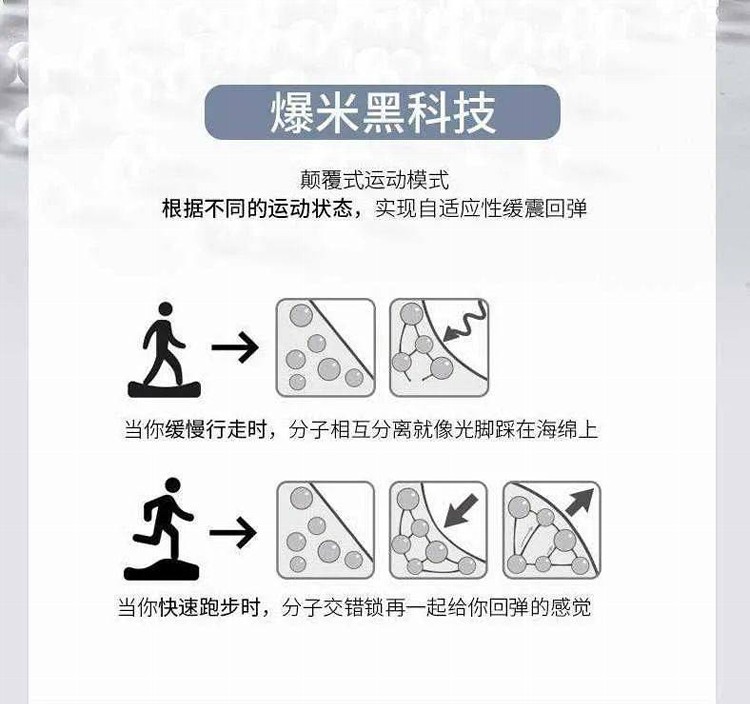 爆米黑科技

颠覆式运动模式
根据不同的运动状态，实现自适应性缓震回弹

当你缓慢行走时，分子相互分离就像光脚踩在海绵上

当你快速跑步时，分子交错锁再一起给你回弹的感觉