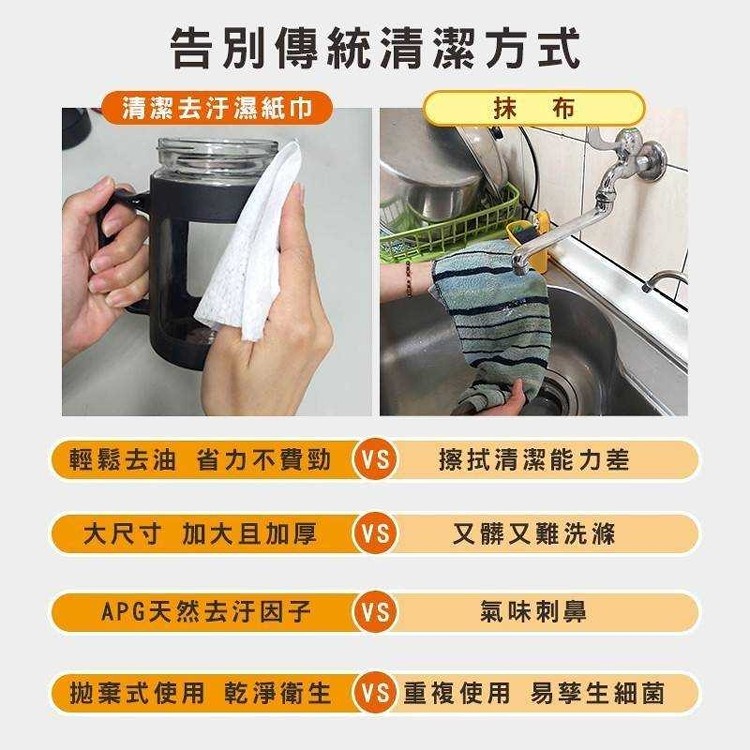 告別傳統清潔方式

清潔去汙濕紙巾

抹 布

輕鬆去油 省力不費勁 VS 擦拭清潔能力差

大尺寸 加大且加厚 VS 又髒又難洗滌

APG天然去汙因子 VS 氣味刺鼻

拋棄式使用 乾淨衛生 VS 重複使用 易孳生細菌