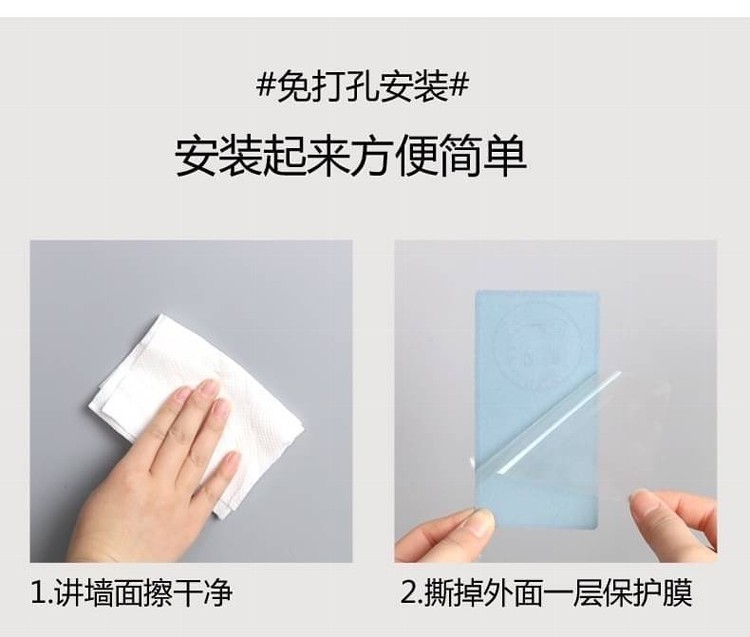 #免打孔安装#

安装起来方便简单

1.讲墙面擦干净

2.撕掉外面一层保护膜