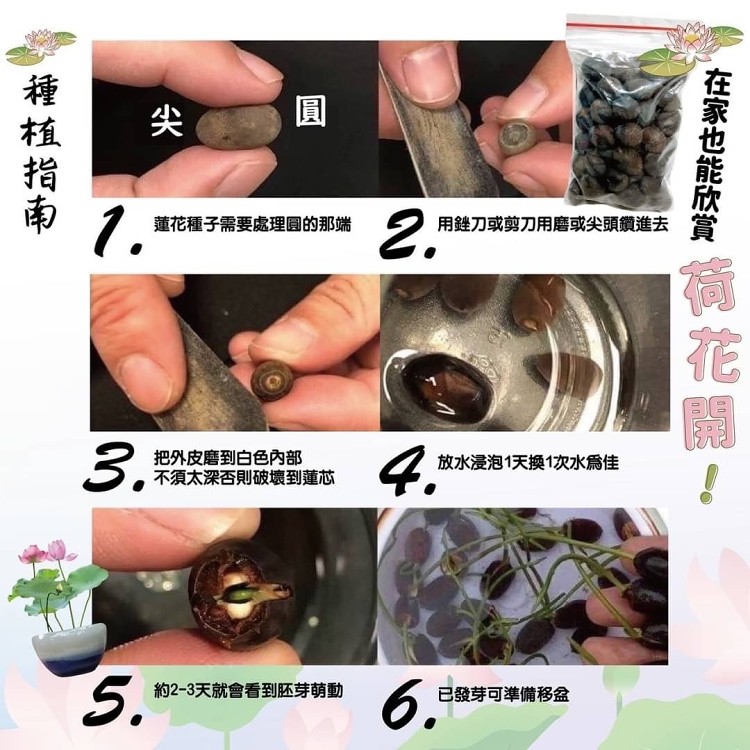 種植指南

尖

圓

在家也能欣賞

荷花開！

1. 蓮花種子需要處理圓的那端

2. 用銼刀或剪刀用磨或尖頭鑽進去

3. 把外皮磨到白色內部
不須太深否則破壞到蓮芯

4. 放水浸泡1天換1次水為佳

5. 約2-3天就會看到胚芽萌動

6. 已發芽可準備移盆