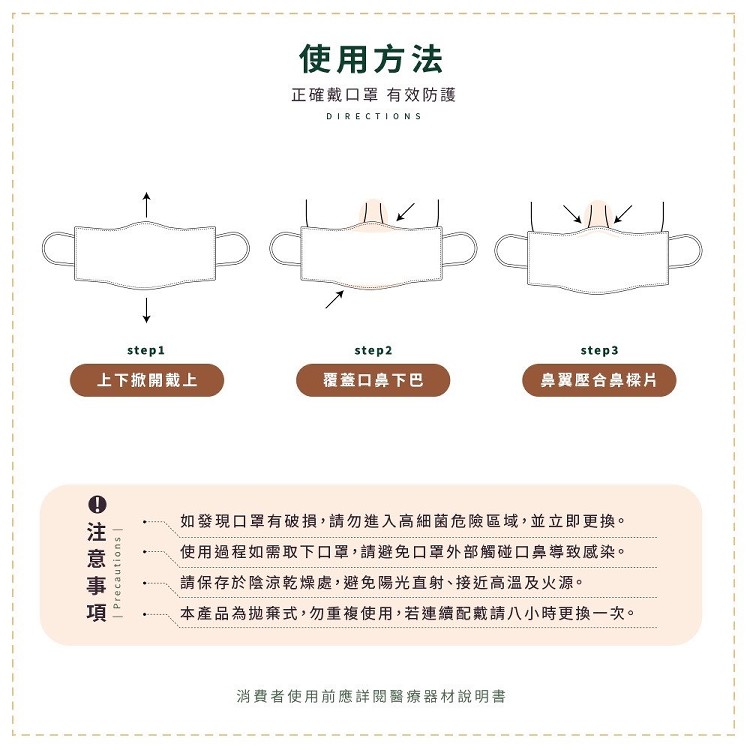 使用方法

正確戴口罩 有效防護

DIRECTIONS

step1

上下掀開戴上

step2

覆蓋口鼻下巴

step3

鼻翼壓合鼻樑片

注意事項

| Precautions |

如發現口罩有破損,請勿進入高細菌危險區域,並立即更換。

使用過程如需取下口罩,請避免口罩外部觸碰口鼻導致感染。

請保存於陰涼乾燥處,避免陽光直射、接近高溫及火源。

本產品為拋棄式,勿重複使用,若連續配戴請八小時更換一次。

消費者使用前應詳閱醫療器材說明書