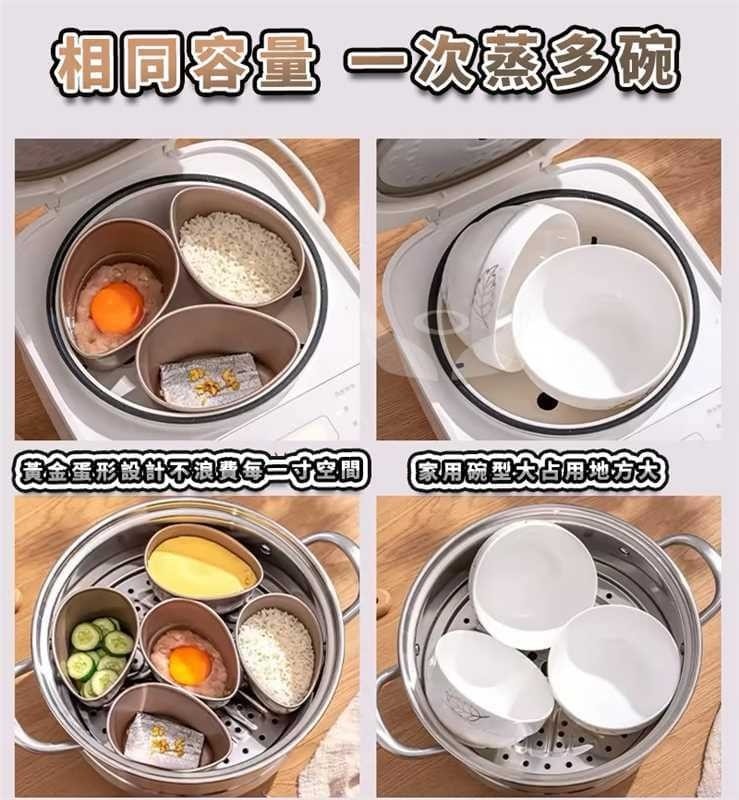 相同容量 一次蒸多碗

黃金蛋形設計不浪費每一寸空間

家用碗型大占用地方大