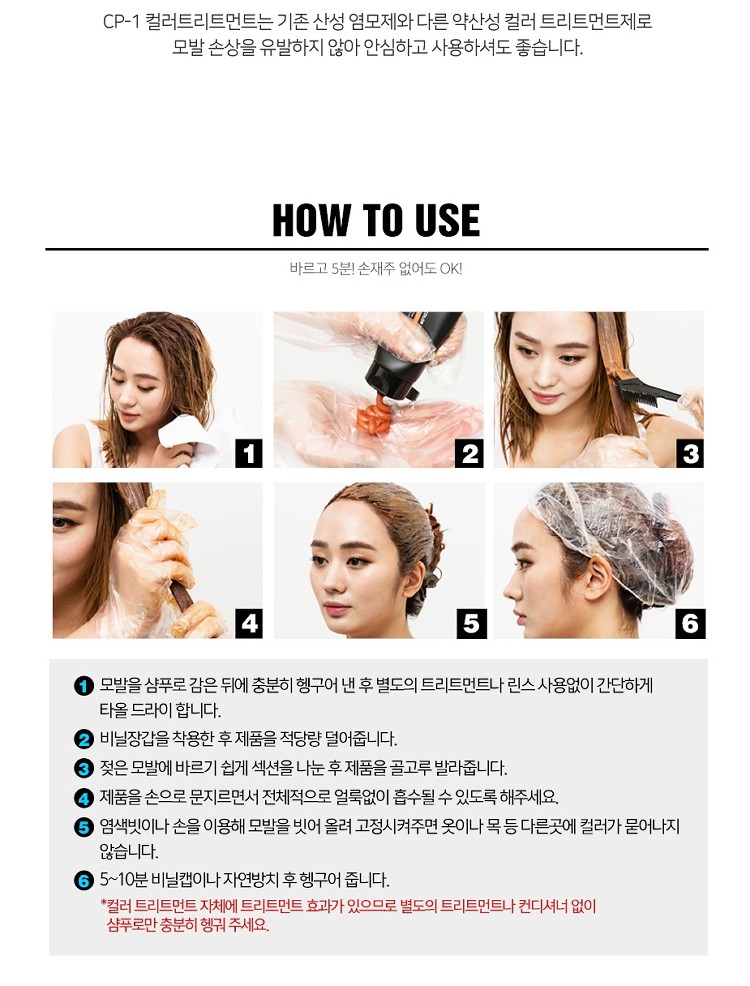 CP-1 컬러트리트먼트는 기존 산성 염모제와 다른 약산성 컬러 트리트먼트제로 모발 손상을 유발하지 않아 안심하고 사용하셔도 좋습니다.

HOW TO USE

바르고 5분! 손재주 없어도 OK!

1

2

3

4

5

6

1 모발을 샴푸로 감은 뒤에 충분히 헹구어 낸 후 별도의 트리트먼트나 린스 사용없이 간단하게 타올 드라이 합니다.

2 비닐장갑을 착용한 후 제품을 적당량 덜어줍니다.

3 젖은 모발에 바르기 쉽게 섹션을 나눈 후 제품을 골고루 발라줍니다.

4 제품을 손으로 문지르면서 전체적으로 얼룩없이 흡수될 수 있도록 해주세요.

5 염색빗이나 손을 이용해 모발을 빗어 올려 고정시켜주면 옷이나 목 등 다른곳에 컬러가 묻어나지 않습니다.

6 5~10분 비닐캡이나 자연방치 후 헹구어 줍니다.

*컬러 트리트먼트 자체에 트리트먼트 효과가 있으므로 별도의 트리트먼트나 컨디셔너 없이 샴푸로만 충분히 헹궈 주세요.