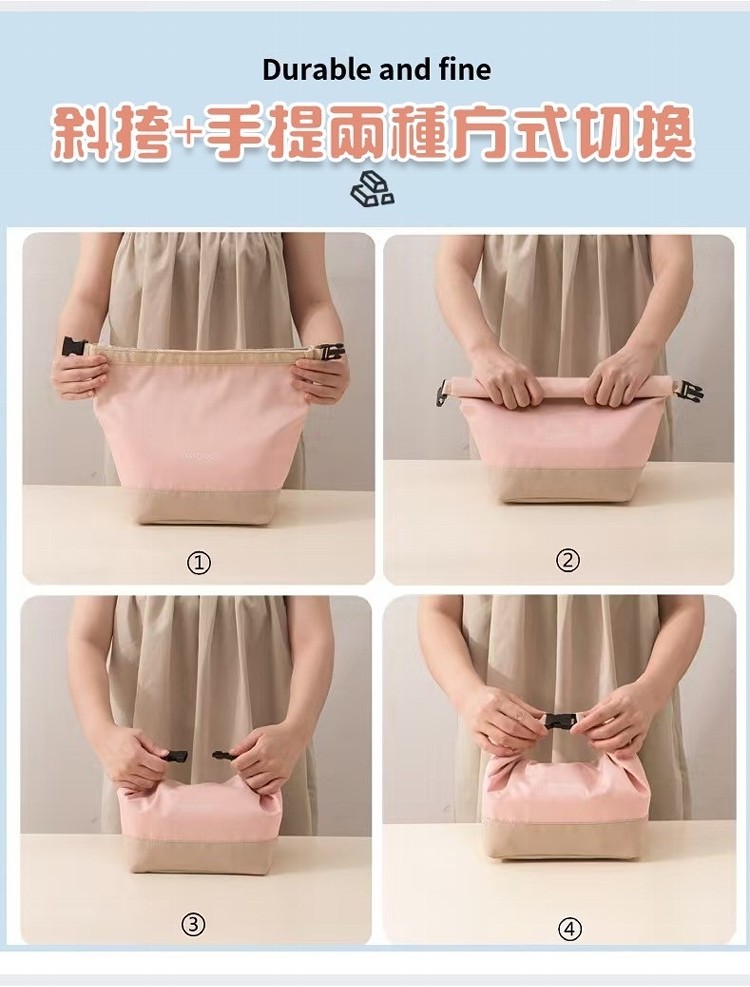 Durable and fine

斜挎+手提兩種方式切換

①

②

③

④